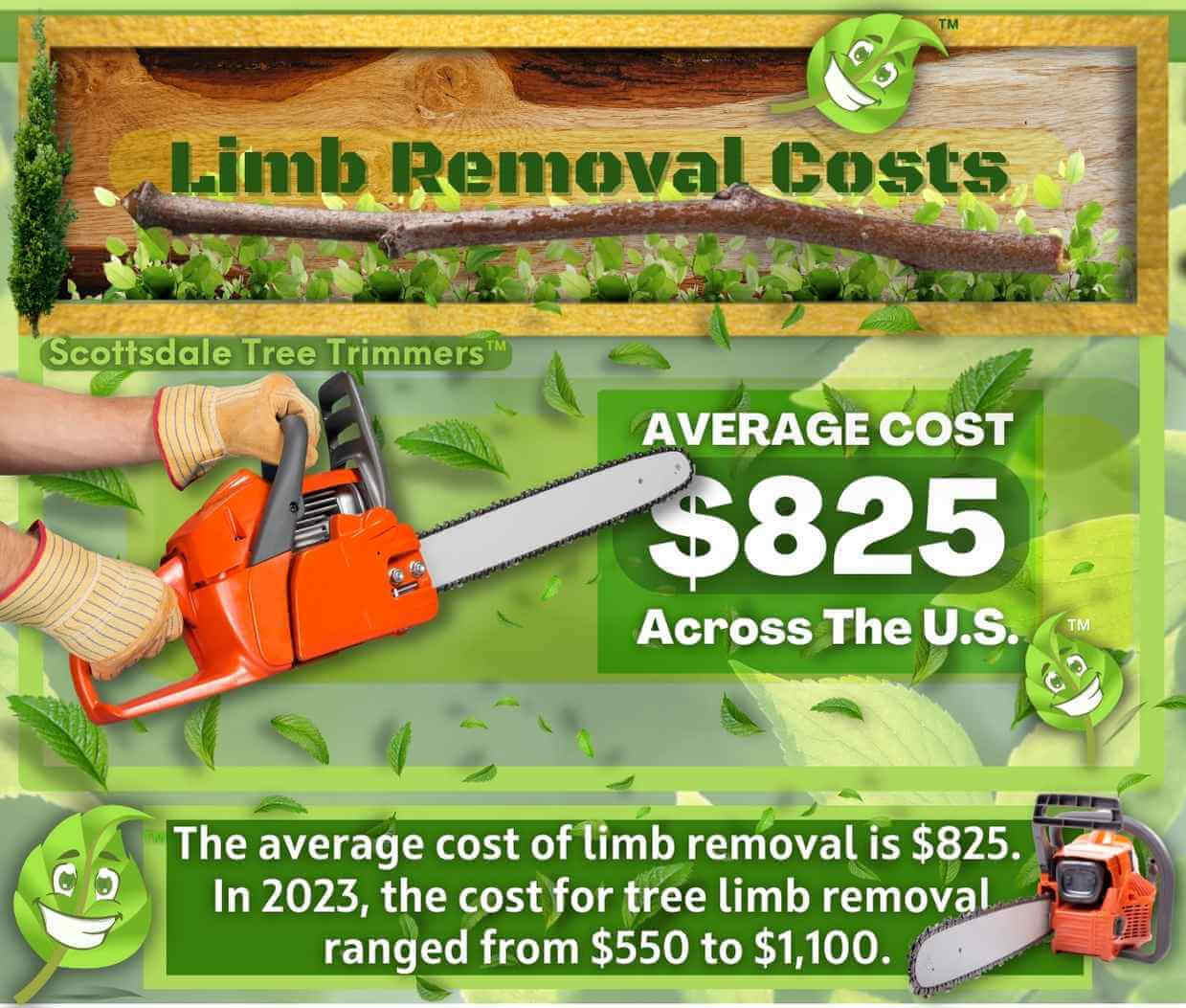 ™

Limb Removal Costs

Scottsdale Tree Trimmers™

AVERAGE COST
$825
Across The U.S.

™

™

The average cost of limb removal is $825. In 2023, the cost for tree limb removal ranged from $550 to $1,100.