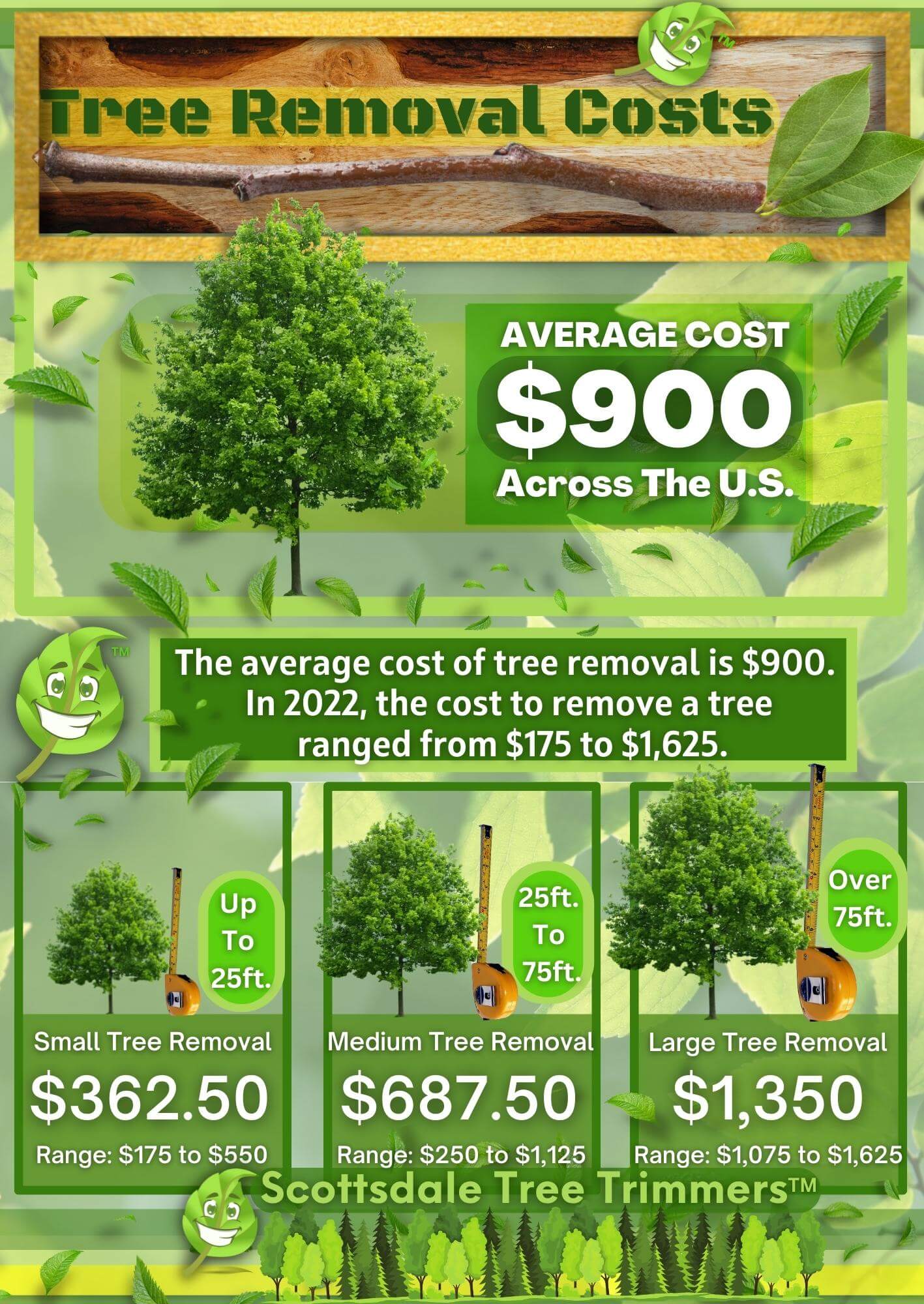 TM

Tree Removal Costs

AVERAGE COST
$900
Across The U.S.

TM

The average cost of tree removal is $900. In 2022, the cost to remove a tree ranged from $175 to $1,625.

Up To 25ft.

Small Tree Removal
$362.50
Range: $175 to $550

25ft. To 75ft.

Medium Tree Removal
$687.50
Range: $250 to $1,125

Over 75ft.

Large Tree Removal
$1,350
Range: $1,075 to $1,625

Scottsdale Tree Trimmers™